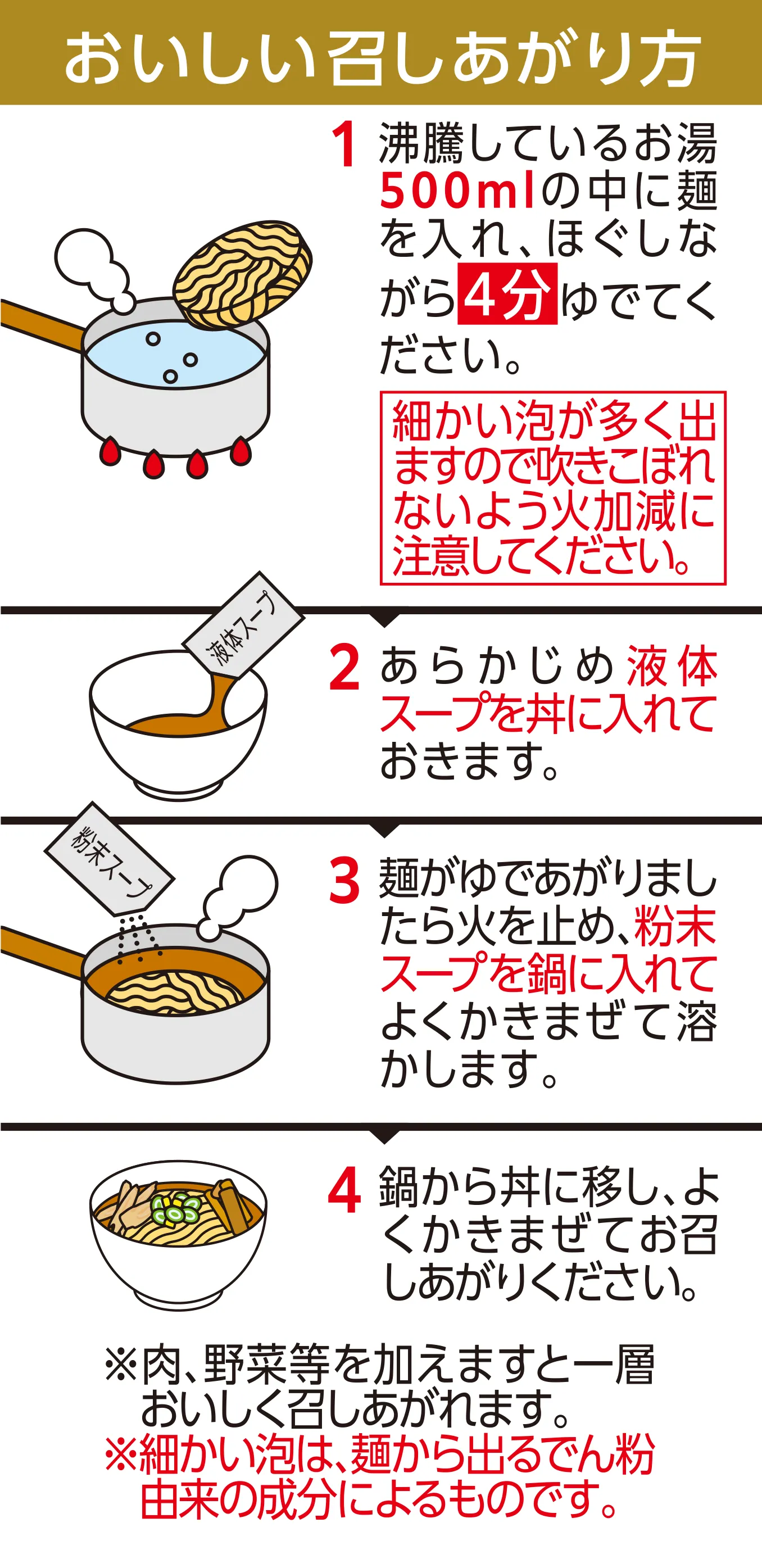 おいしい召しあがり方

1 沸騰しているお湯500mlの中に麺を入れ、ほぐしながら4分ゆでてください。

細かい泡が多く出ますので吹きこぼれないよう火加減に注意してください。

液体スープ

2 あらかじめ液体スープを丼に入れておきます。

粉末スープ

3 麺がゆであがりましたら火を止め、粉末スープを鍋に入れてよくかきまぜて溶かします。

4 鍋から丼に移し、よくかきまぜてお召しあがりください。

※肉、野菜等を加えますと一層おいしく召しあがれます。
※細かい泡は、麺から出るでん粉由来の成分によるものです。