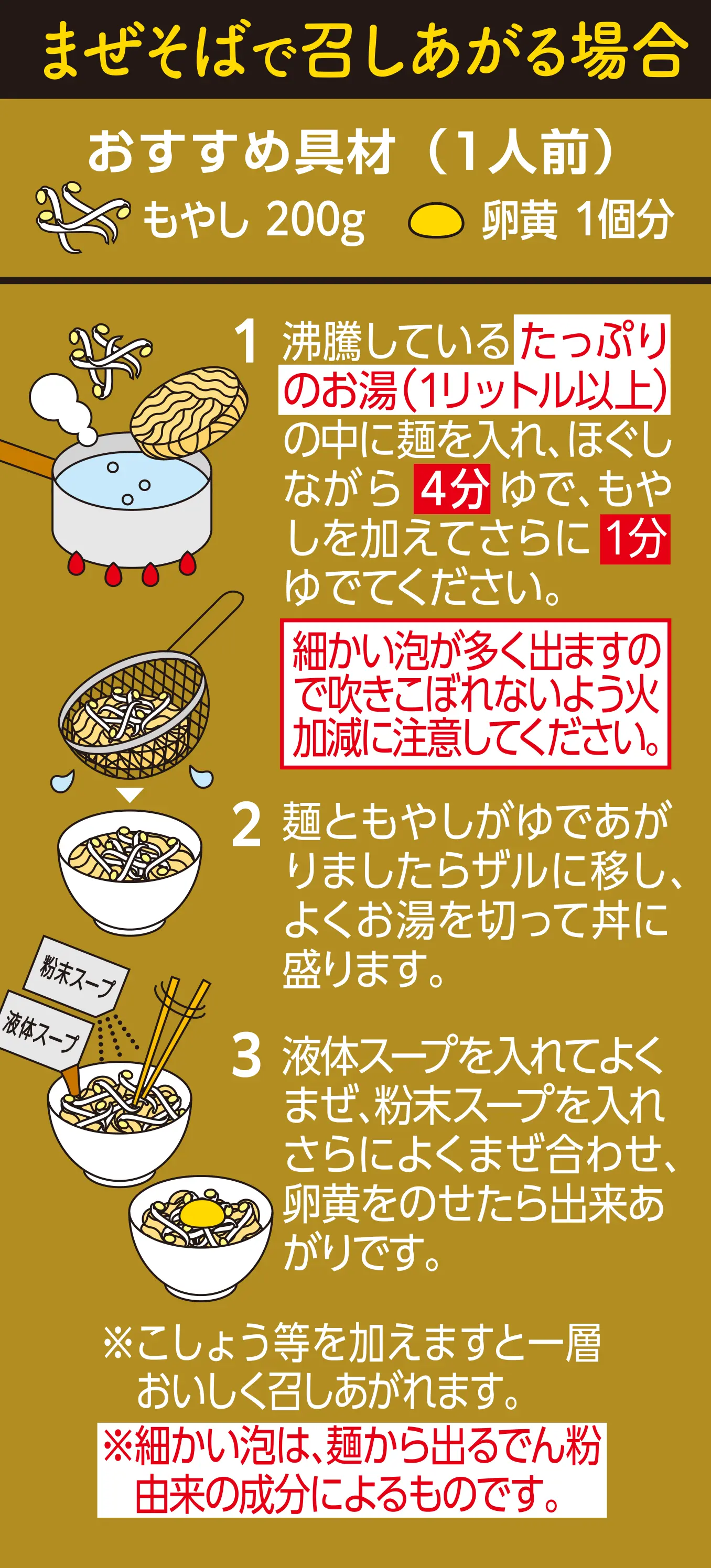 まぜそばで召しあがる場合

おすすめ具材（1人前）
もやし 200g　卵黄 1個分

1 沸騰しているたっぷりのお湯（1リットル以上）の中に麺を入れ、ほぐしながら 4分 ゆで、もやしを加えてさらに 1分 ゆでてください。

細かい泡が多く出ますので吹きこぼれないよう火加減に注意してください。

2 麺ともやしがゆであがりましたらザルに移し、よくお湯を切って丼に盛ります。

粉末スープ
液体スープ

3 液体スープを入れてよくまぜ、粉末スープを入れさらによくまぜ合わせ、卵黄をのせたら出来あがりです。

※こしょう等を加えますと一層おいしく召しあがれます。
※細かい泡は、麺から出るでん粉由来の成分によるものです。