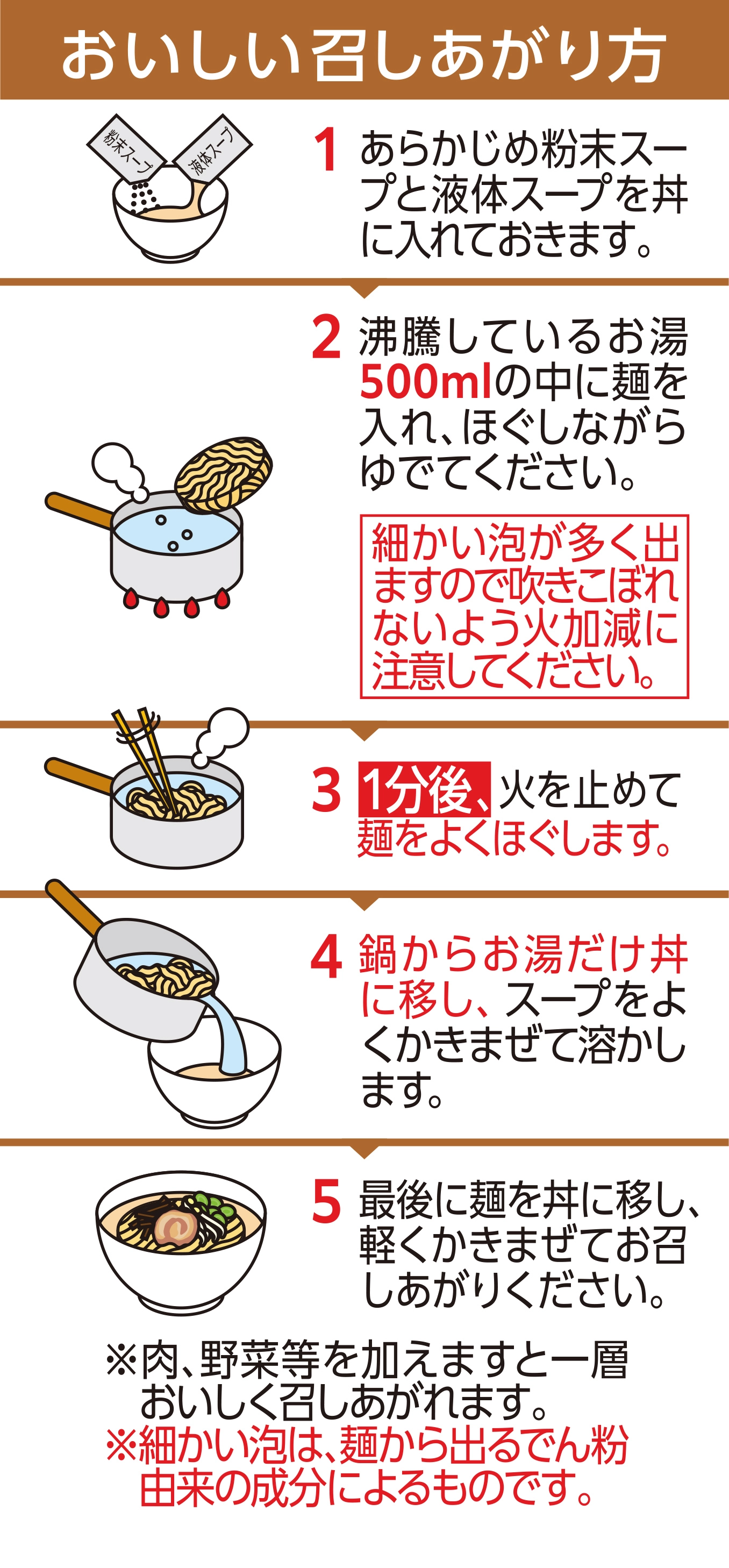 おいしい召しあがり方

粉末スープ
液体スープ

1 あらかじめ粉末スープと液体スープを丼に入れておきます。

2 沸騰しているお湯500mlの中に麺を入れ、ほぐしながらゆでてください。

細かい泡が多く出ますので吹きこぼれないよう火加減に注意してください。

3 1分後、火を止めて麺をよくほぐします。

4 鍋からお湯だけ丼に移し、スープをよくかきまぜて溶かします。

5 最後に麺を丼に移し、軽くかきまぜてお召しあがりください。

※肉、野菜等を加えますと一層おいしく召しあがれます。
※細かい泡は、麺から出るでん粉由来の成分によるものです。