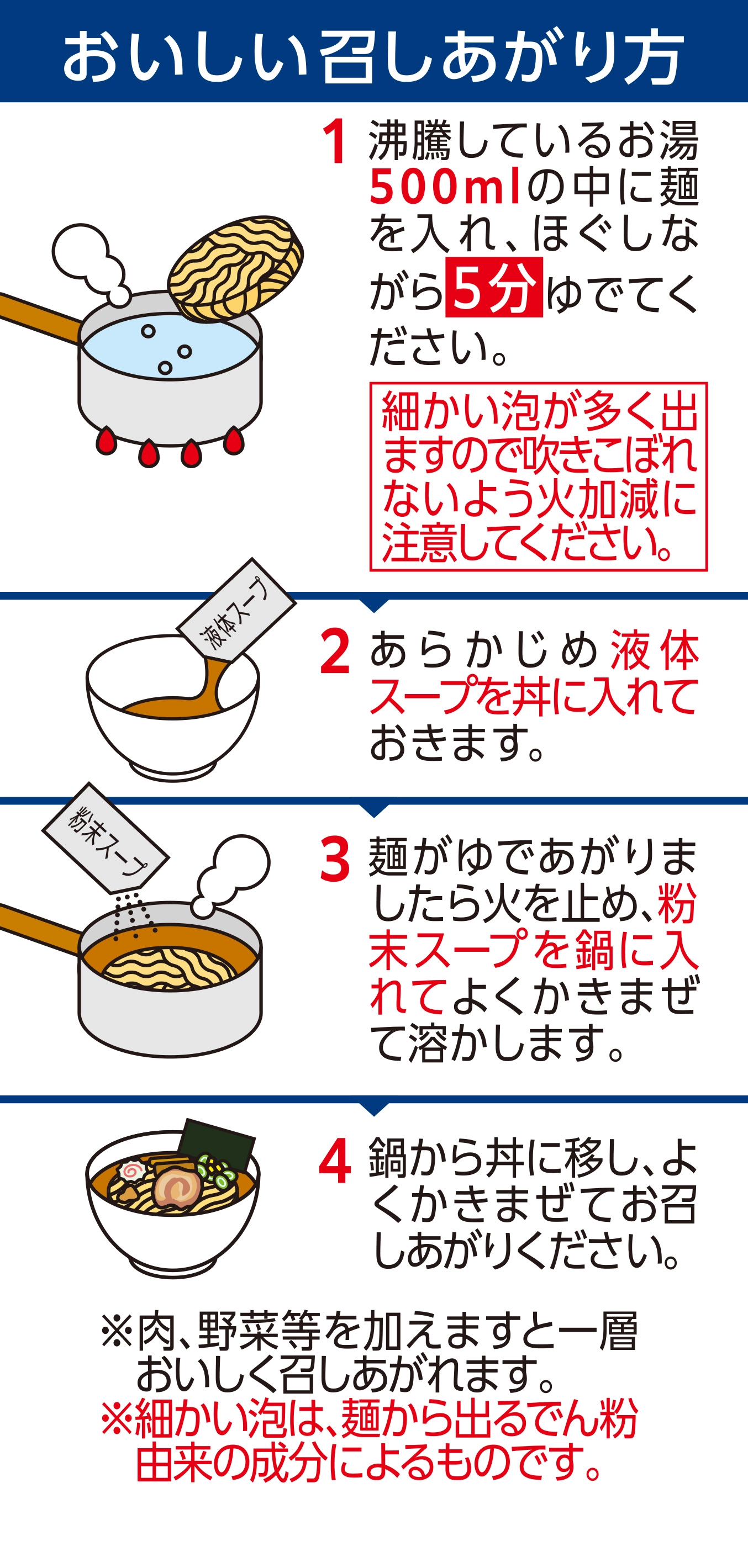 おいしい召しあがり方

1 沸騰しているお湯500mlの中に麺を入れ、ほぐしながら5分ゆでてください。

細かい泡が多く出ますので吹きこぼれないよう火加減に注意してください。

液体スープ

2 あらかじめ液体スープを丼に入れておきます。

粉末スープ

3 麺がゆであがりましたら火を止め、粉末スープを鍋に入れてよくかきまぜて溶かします。

4 鍋から丼に移し、よくかきまぜてお召しあがりください。

※肉、野菜等を加えますと一層おいしく召しあがれます。
※細かい泡は、麺から出るでん粉由来の成分によるものです。